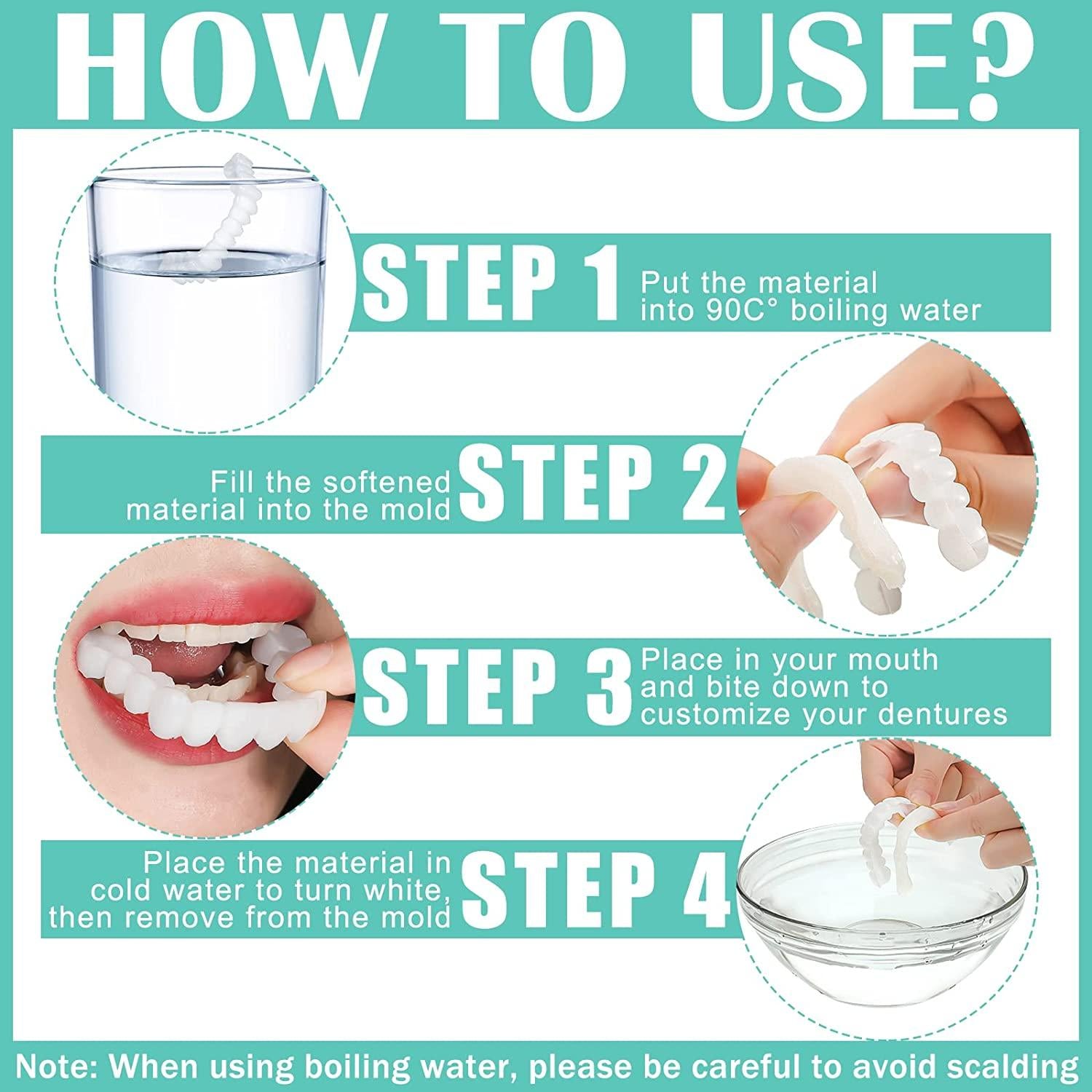 HOW TO USE?

STEP 1 Put the material into 90C° boiling water

Fill the softened material into the mold STEP 2

STEP 3 Place in your mouth and bite down to customize your dentures

Place the material in cold water to turn white, then remove from the mold STEP 4

Note: When using boiling water, please be careful to avoid scalding