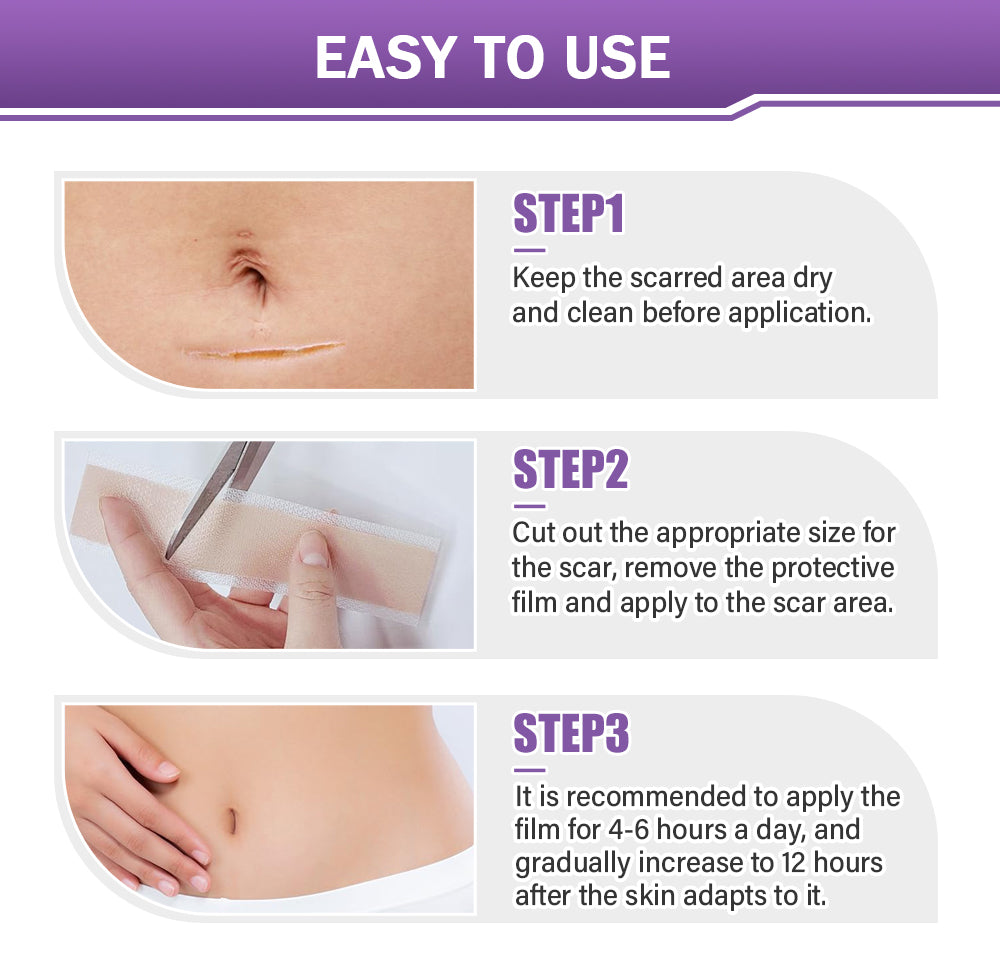 EASY TO USE

STEP1

Keep the scarred area dry and clean before application.

STEP2

Cut out the appropriate size for the scar, remove the protective film and apply to the scar area.

STEP3

It is recommended to apply the film for 4-6 hours a day, and gradually increase to 12 hours after the skin adapts to it.